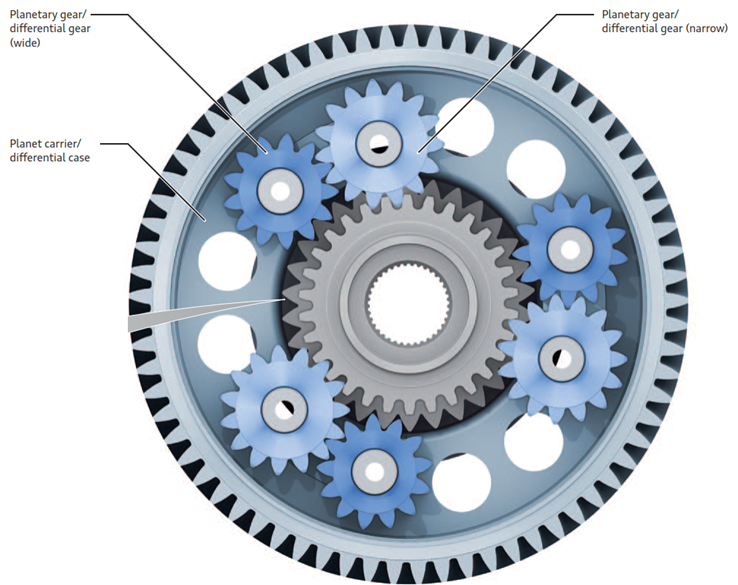 Planetary gear/
differential gear
(wide)

Planetary gear/
differential gear (narrow)

Planet carrier/
differential case