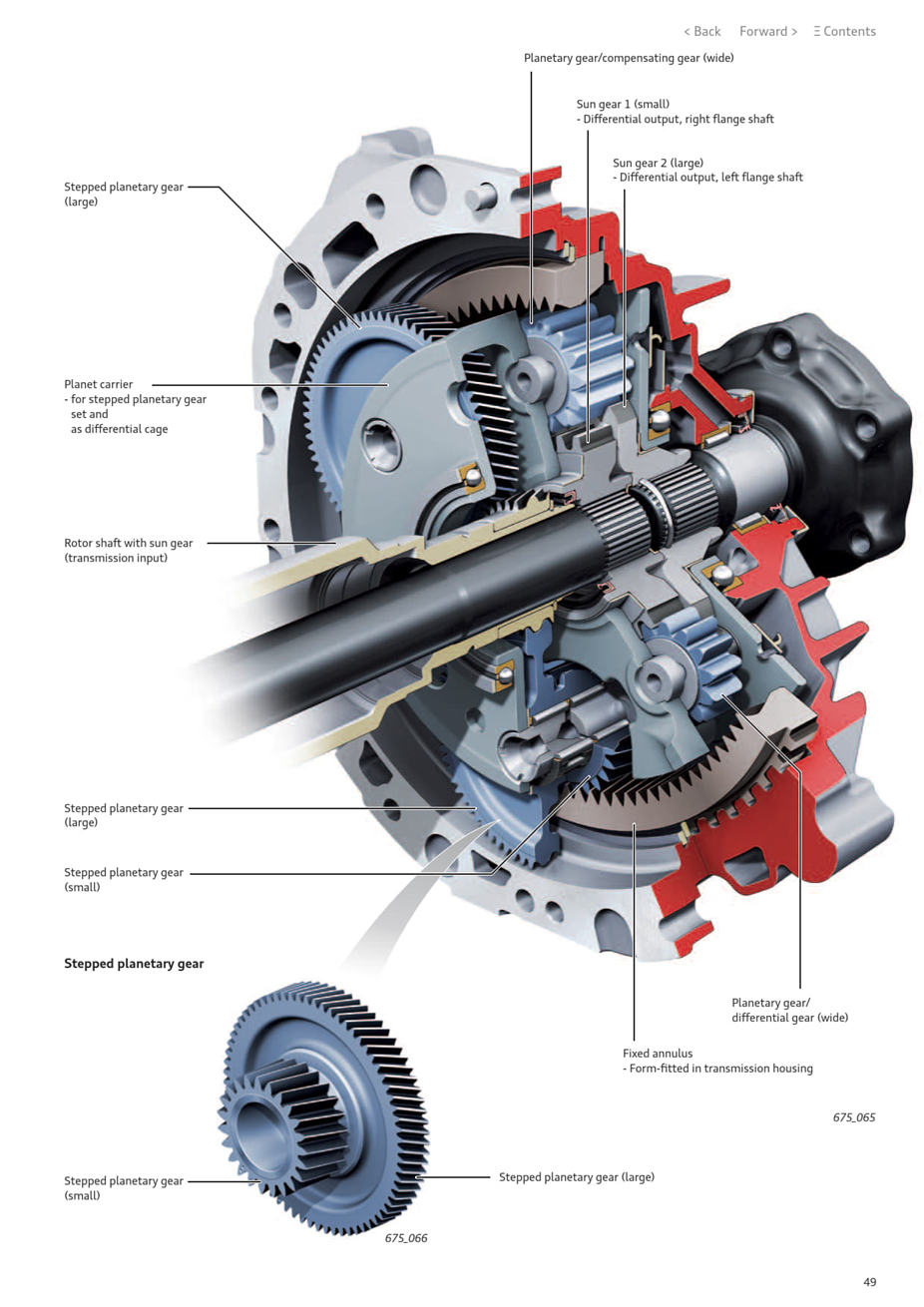 < Back Forward > Ξ Contents

Planetary gear/compensating gear (wide)

Sun gear 1 (small)
- Differential output, right flange shaft

Sun gear 2 (large)
- Differential output, left flange shaft

Stepped planetary gear (large)

Planet carrier
- for stepped planetary gear set and
as differential cage

Rotor shaft with sun gear (transmission input)

Stepped planetary gear (large)

Stepped planetary gear (small)

Stepped planetary gear

Planetary gear/ differential gear (wide)

Fixed annulus
- Form-fitted in transmission housing

675_065

Stepped planetary gear (small)

Stepped planetary gear (large)

675_066

49