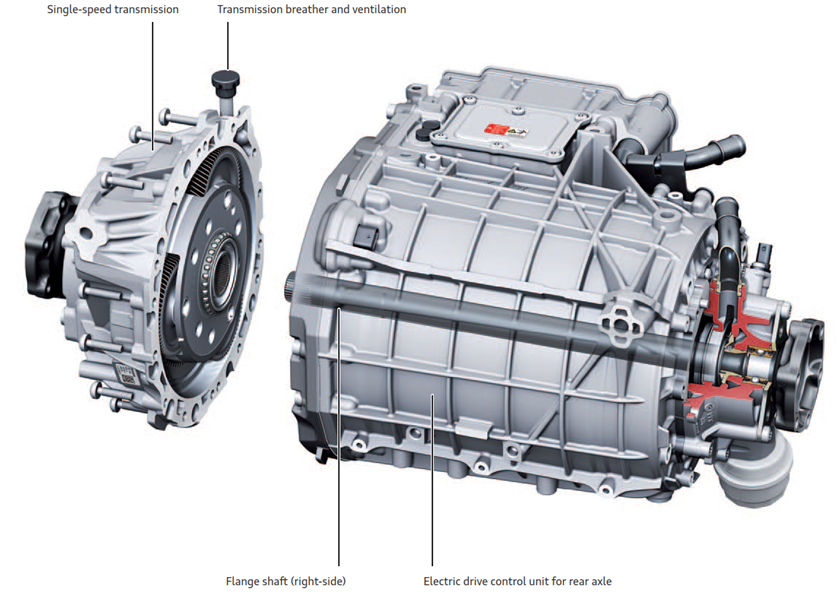 Single-speed transmission

Transmission breather and ventilation

Flange shaft (right-side)

Electric drive control unit for rear axle